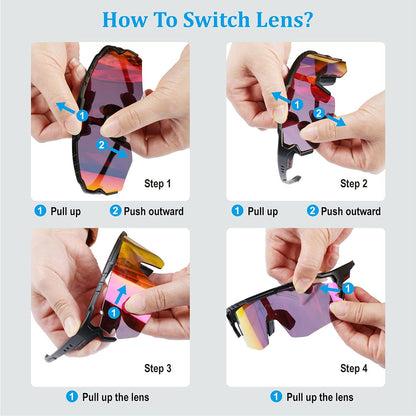 How To Switch Lens?

1
2
Step 1

1 Pull up 2 Push outward

1
2
Step 2

1 Pull up 2 Push outward

1
Step 3

1 Pull up the lens

1
Step 4

1 Pull up the lens