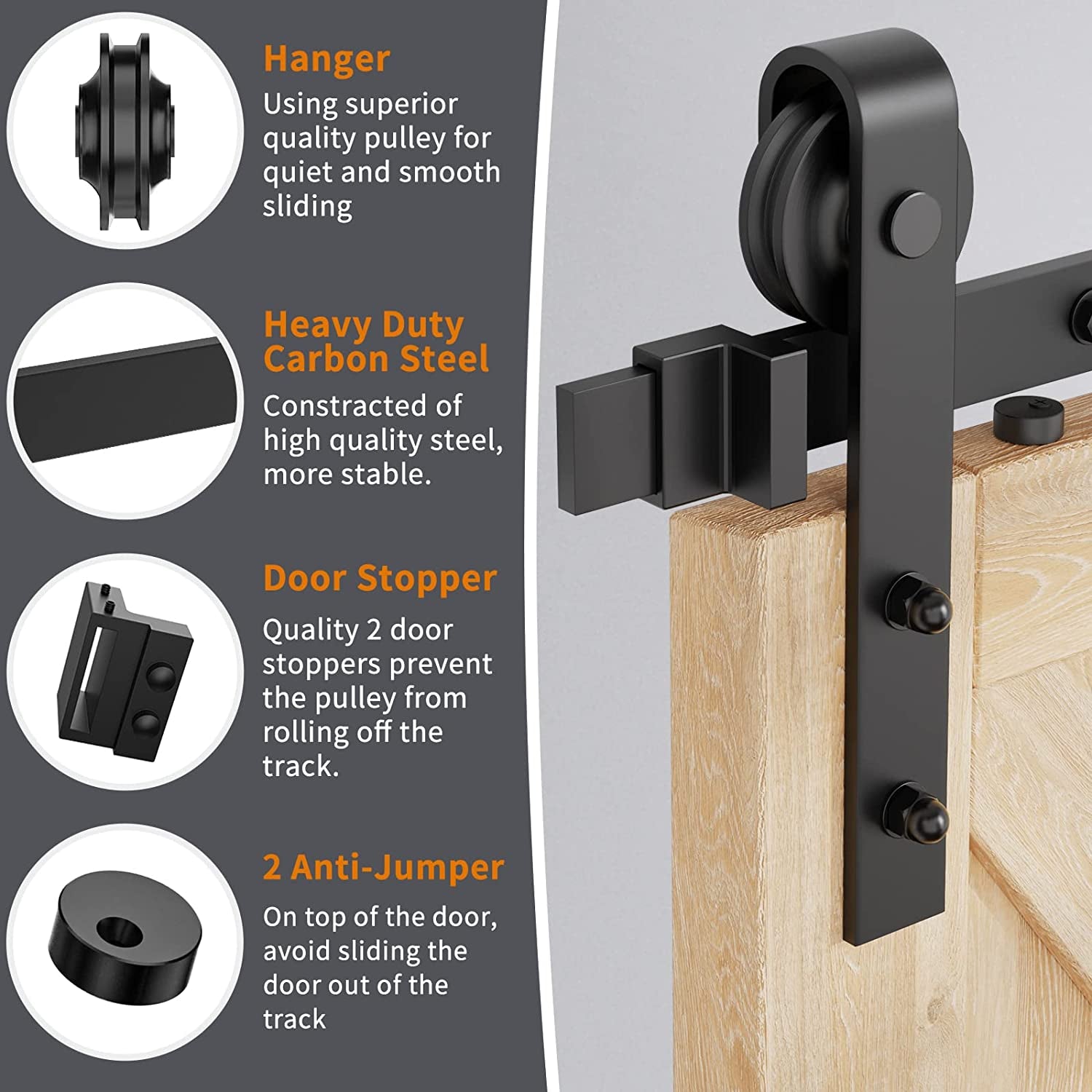 Hanger
Using superior quality pulley for quiet and smooth sliding

Heavy Duty Carbon Steel
Constracted of high quality steel, more stable.

Door Stopper
Quality 2 door stoppers prevent the pulley from rolling off the track.

2 Anti-Jumper
On top of the door, avoid sliding the door out of the track