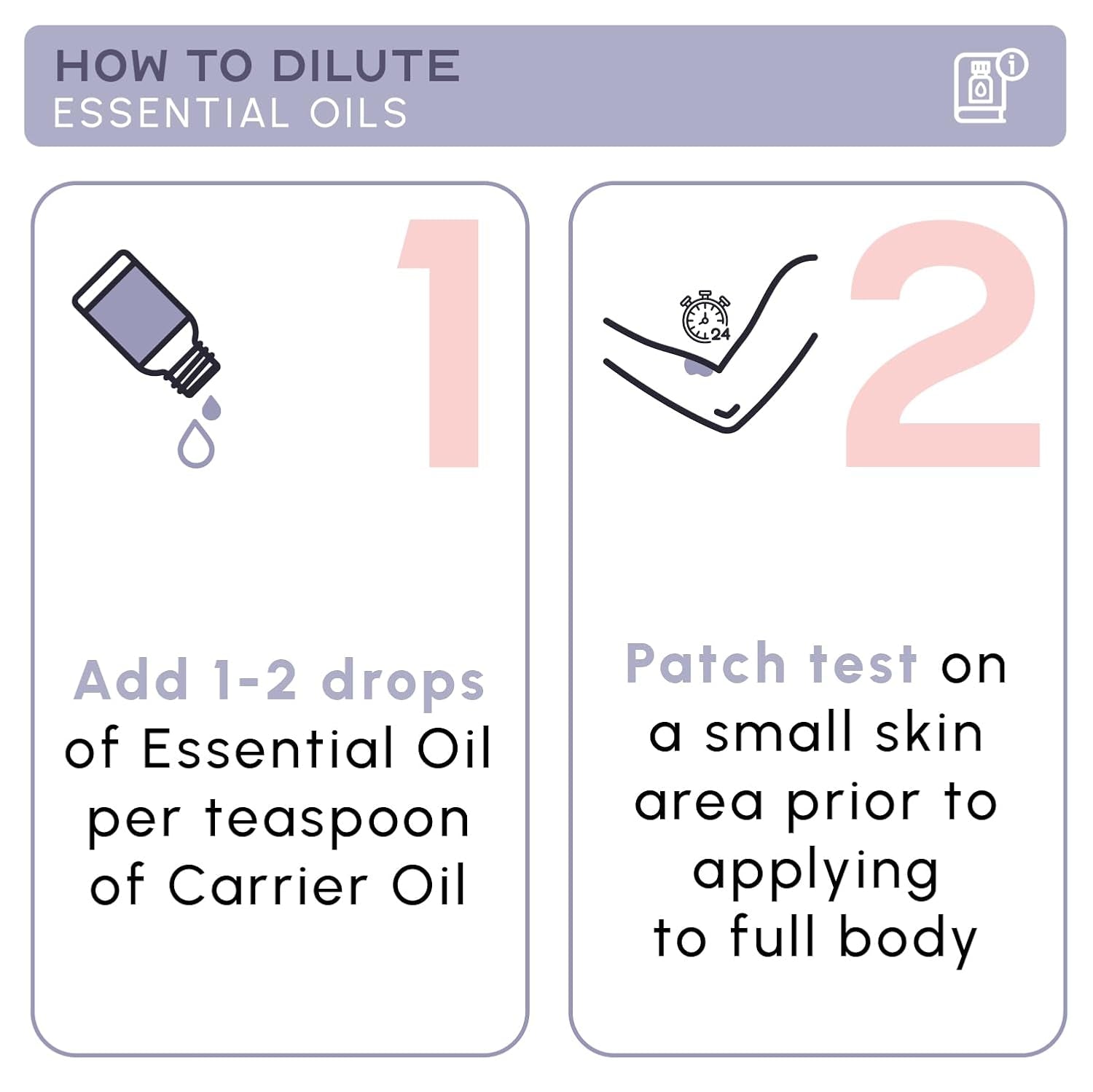 HOW TO DILUTE
ESSENTIAL OILS

1

Add 1-2 drops of Essential Oil per teaspoon of Carrier Oil

24

2

Patch test on a small skin area prior to applying to full body